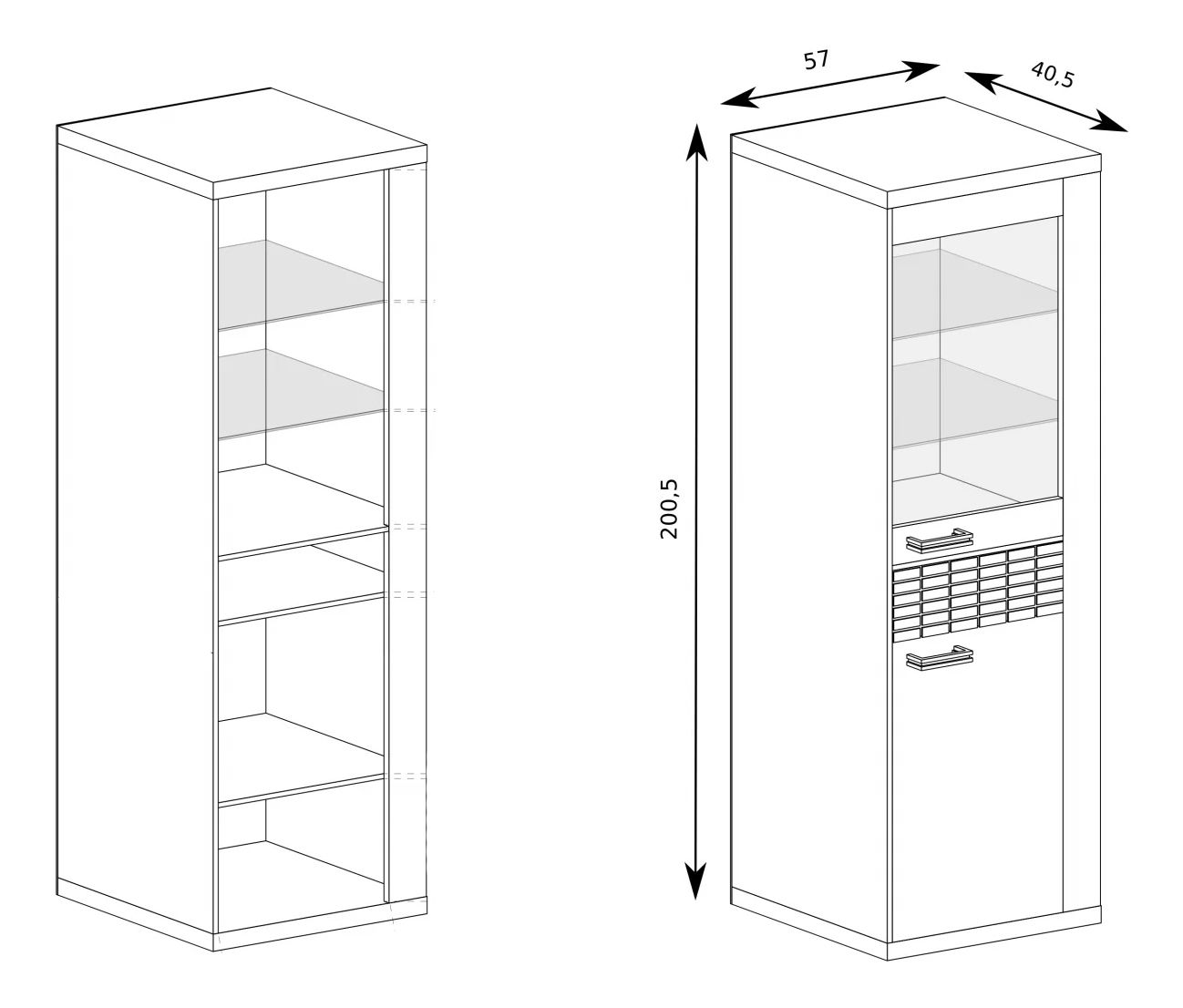 57

40,5

200,5