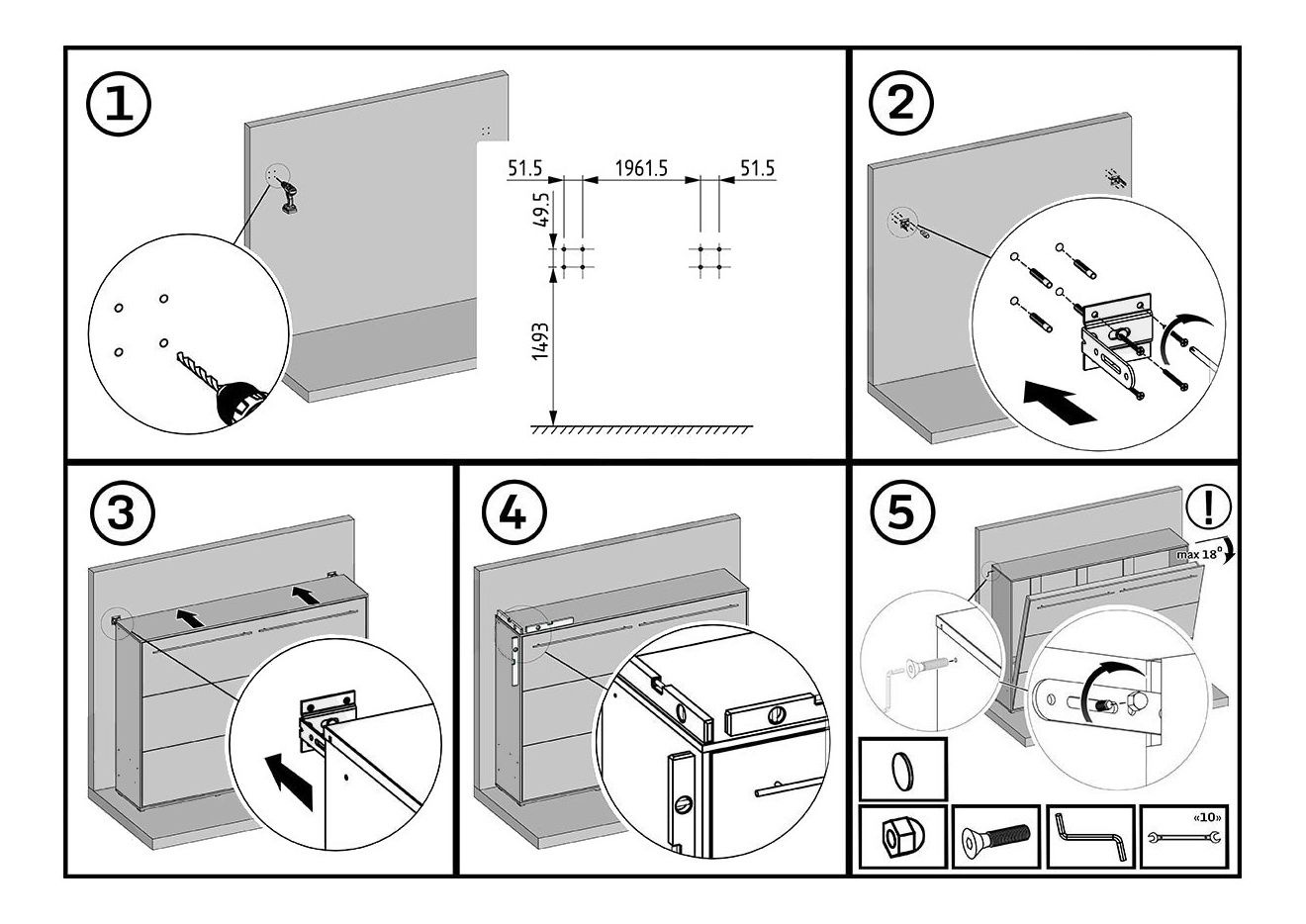 1

51.5
1961.5
51.5
49.5
1493

2

3

4

5

!
max 18°

«10»