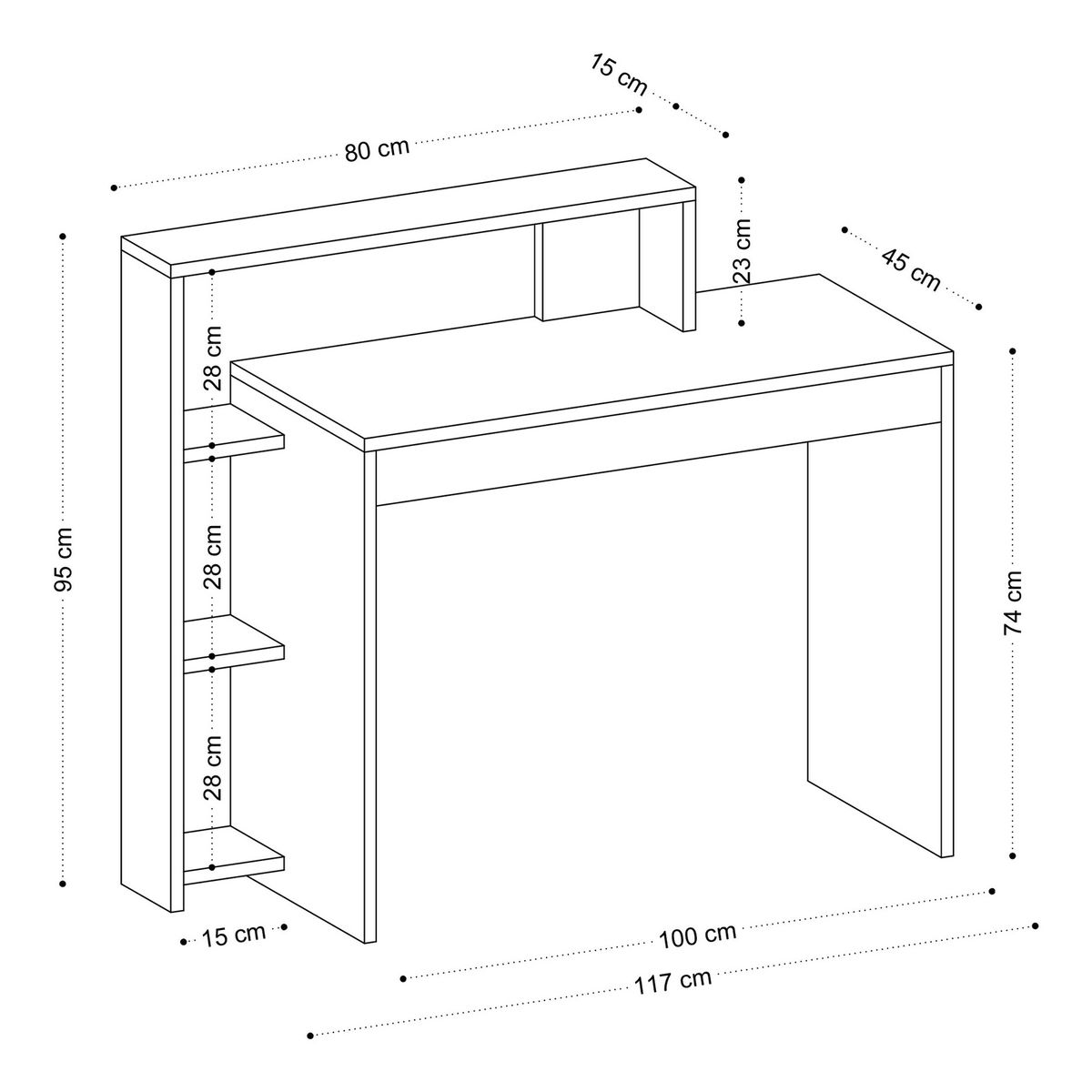 15 cm
80 cm
23 cm
45 cm
95 cm
28 cm
28 cm
28 cm
74 cm
15 cm
100 cm
117 cm