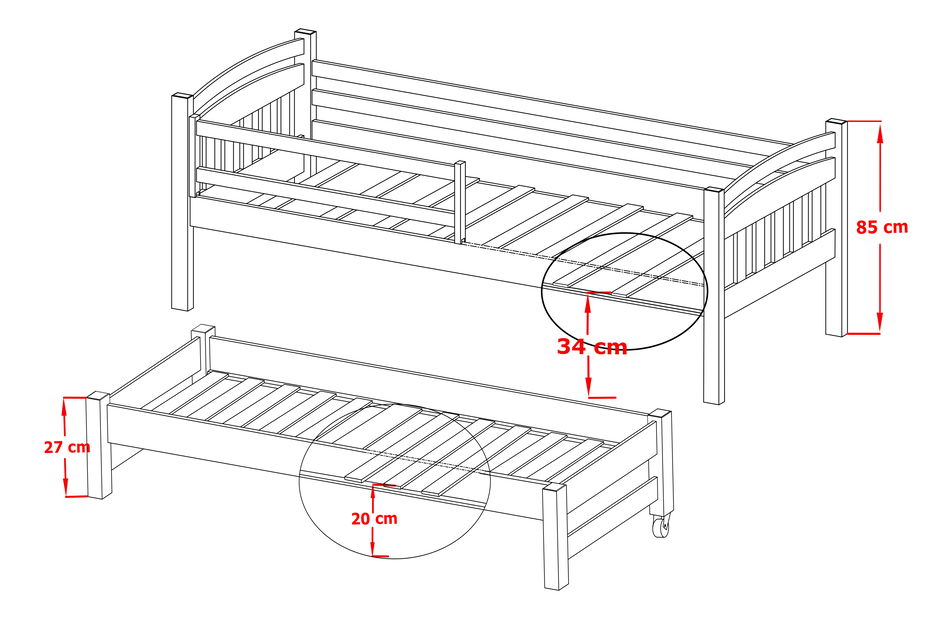 85 cm
34 cm
27 cm
20 cm