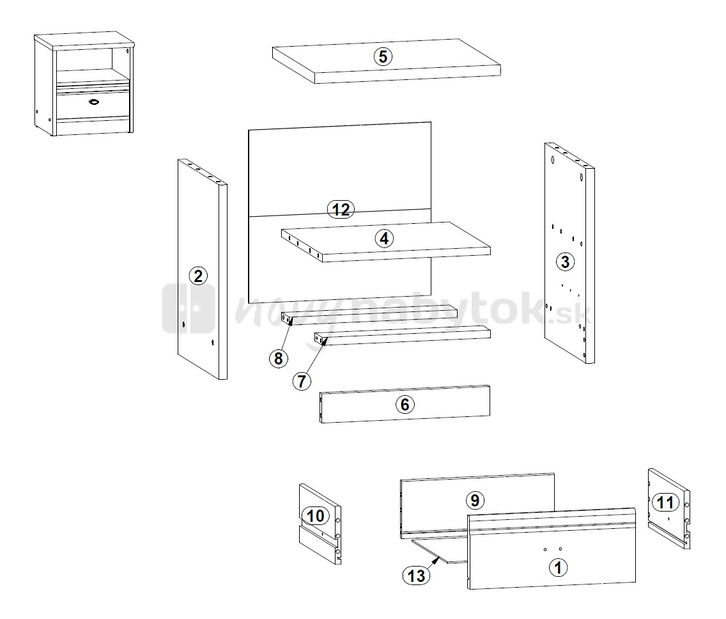 5

12

4

2

3

novynabytok.sk

8

7

6

10

9

11

13

1