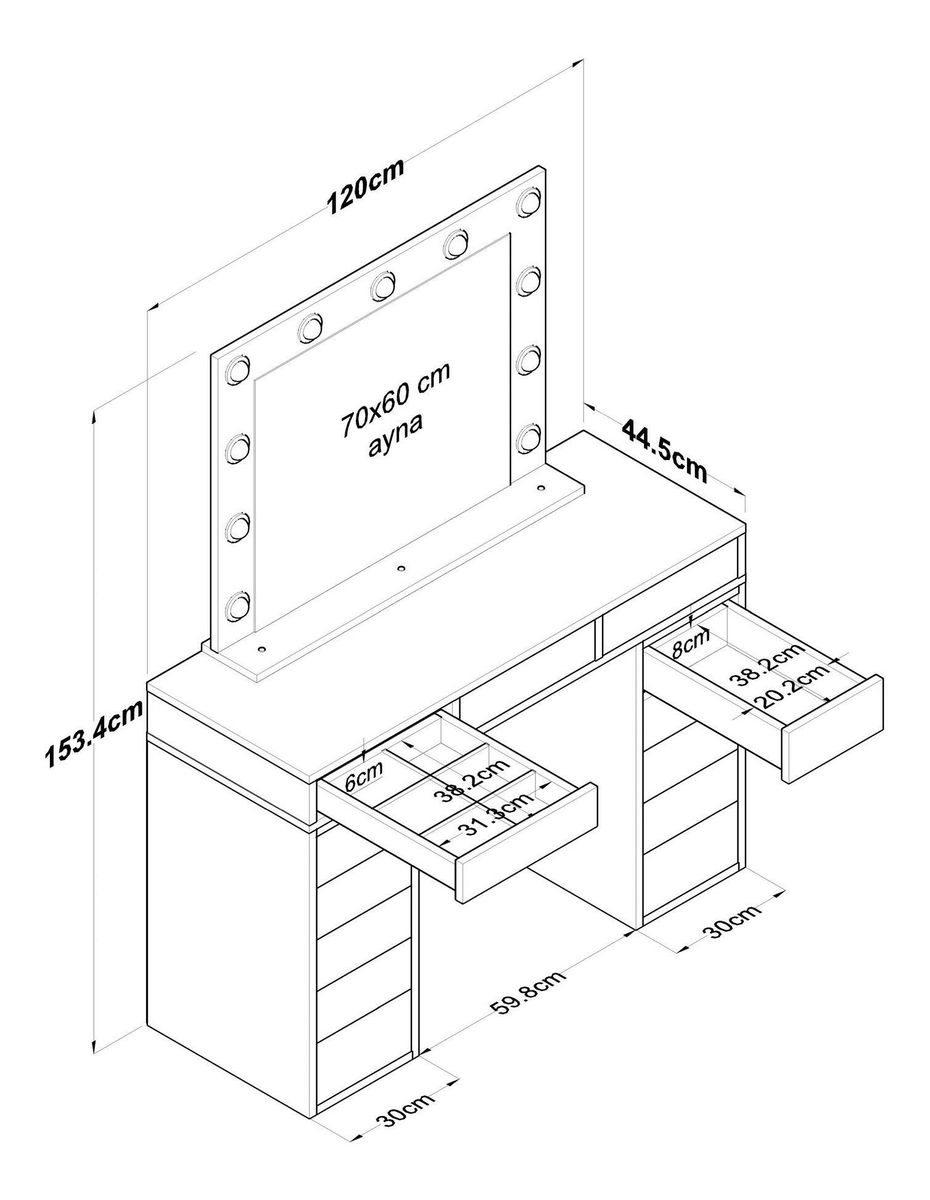 120cm

70x60 cm
ayna

44.5cm

153.4cm

8cm
38.2cm
20.2cm

6cm
38.2cm
31.3cm

30cm

59.8cm

30cm