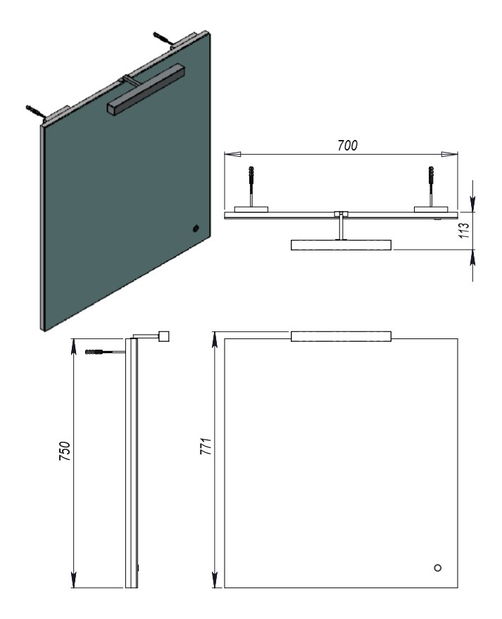 700

113

750

771