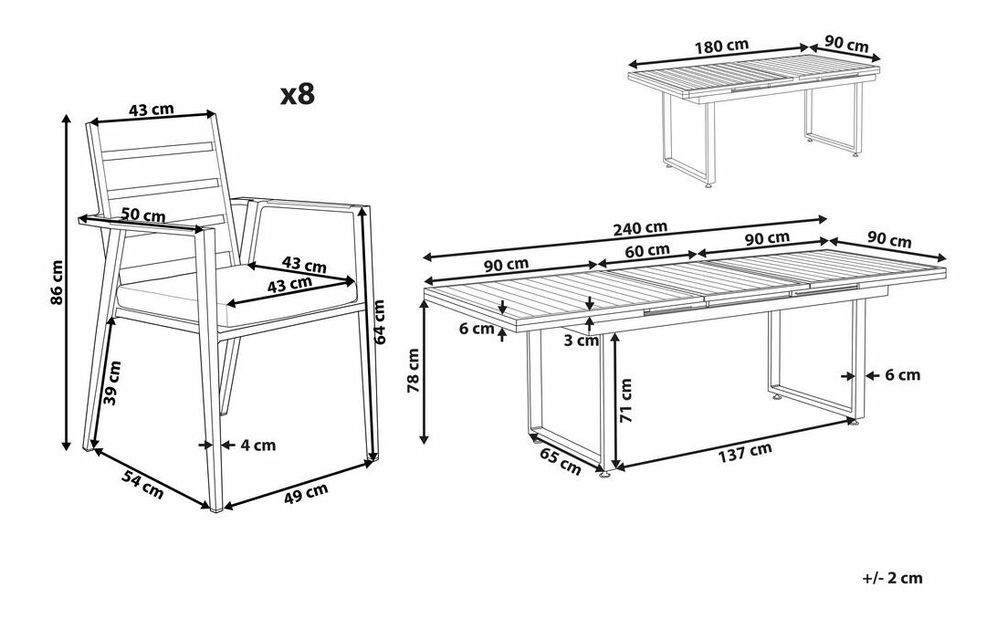 x8

43 cm
50 cm
86 cm
43 cm
43 cm
64 cm
39 cm
4 cm
54 cm
49 cm

180 cm
90 cm

240 cm
90 cm
60 cm
90 cm
90 cm
6 cm
3 cm
78 cm
71 cm
6 cm
65 cm
137 cm

+/- 2 cm