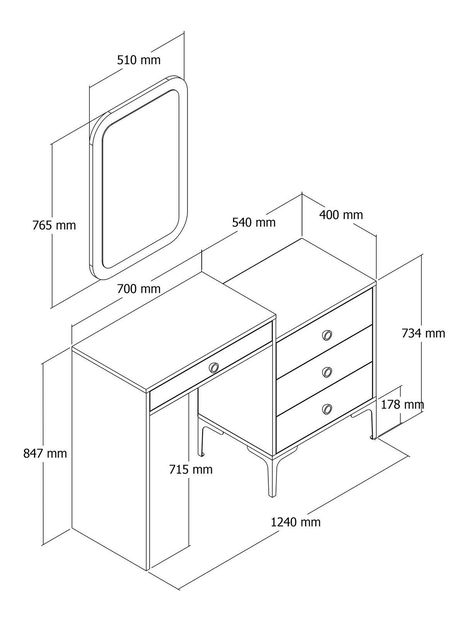 510 mm
765 mm
540 mm
400 mm
700 mm
734 mm
178 mm
847 mm
715 mm
1240 mm