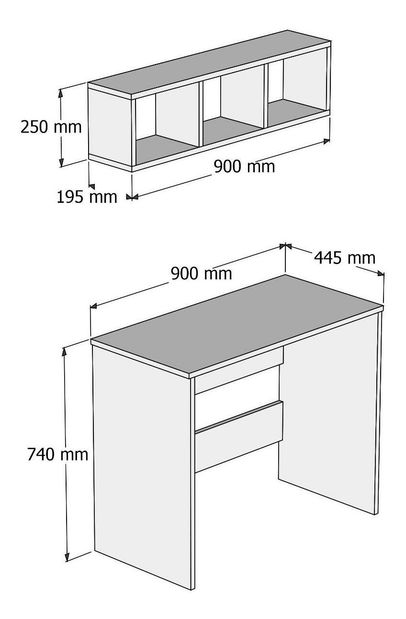 250 mm
900 mm
195 mm
900 mm
445 mm
740 mm