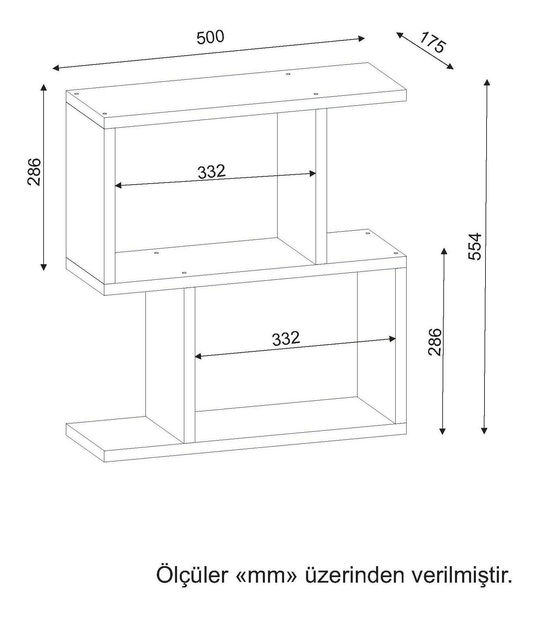 500

175

286

332

554

332

286

Ölçüler «mm» üzerinden verilmiştir.