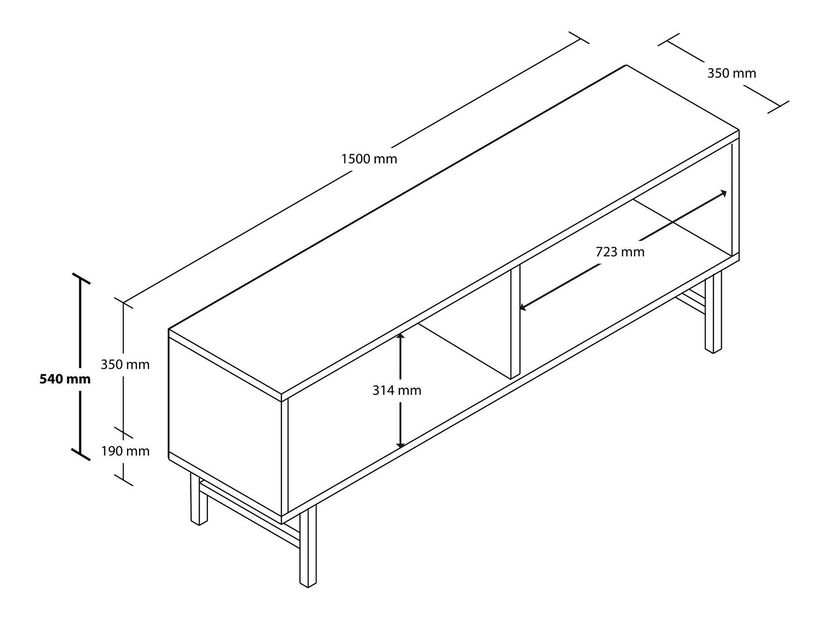 350 mm

1500 mm

723 mm

540 mm

350 mm

314 mm

190 mm