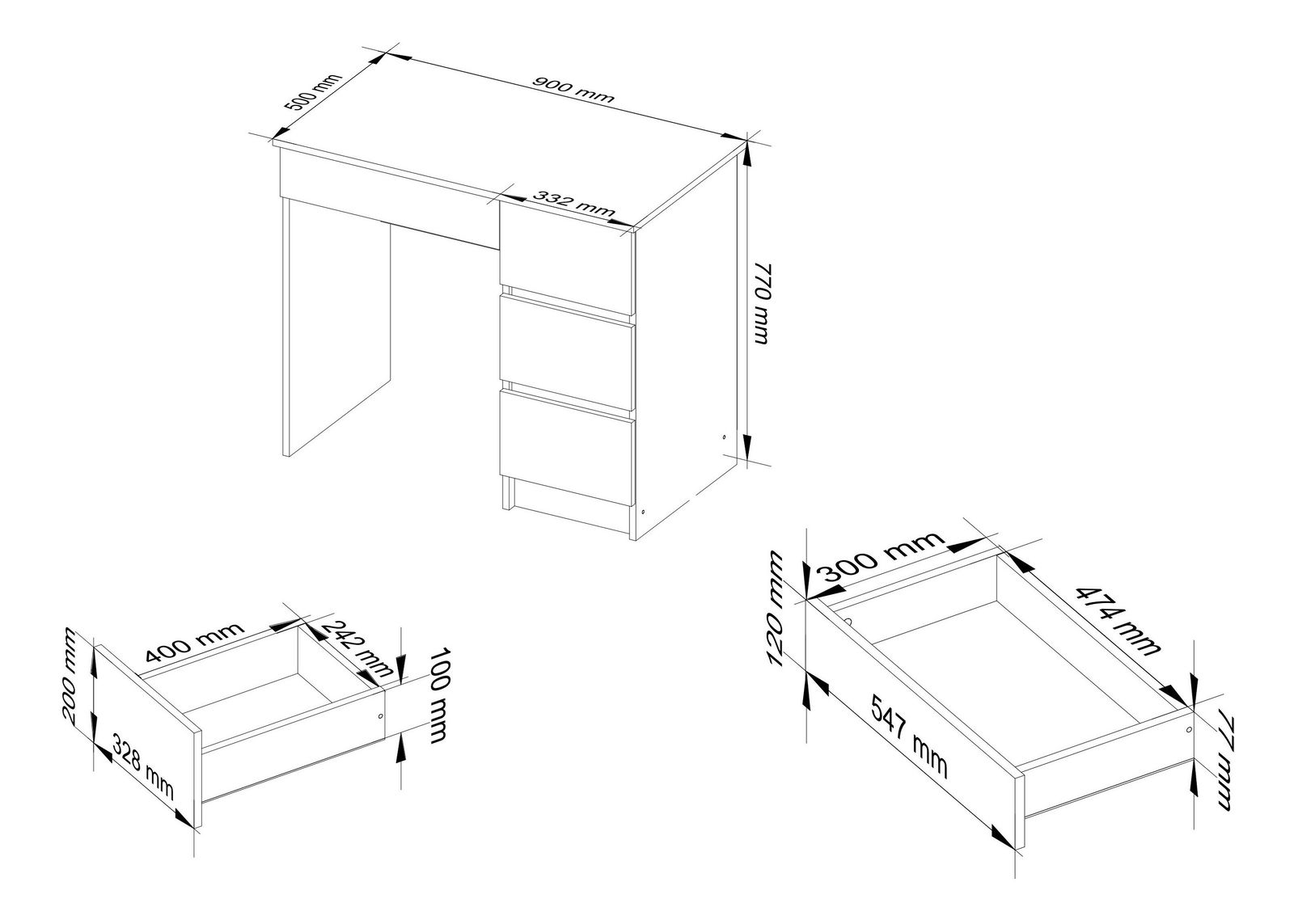 500 mm
900 mm
332 mm
770 mm

200 mm
400 mm
242 mm
100 mm
328 mm

120 mm
300 mm
474 mm
547 mm
77 mm