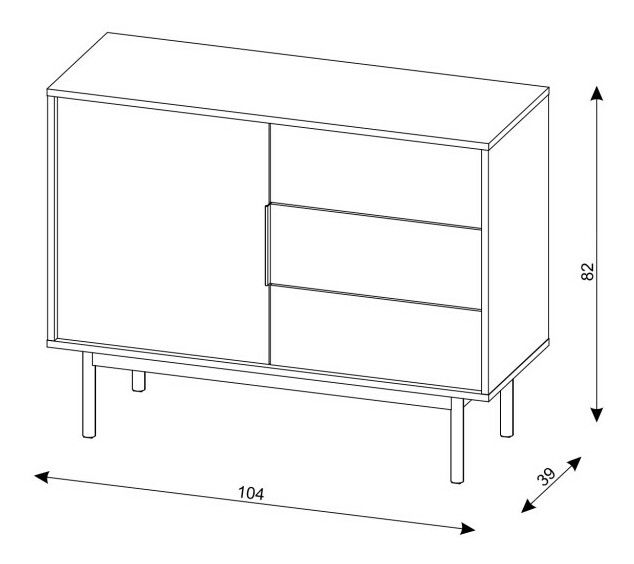 82

104

39