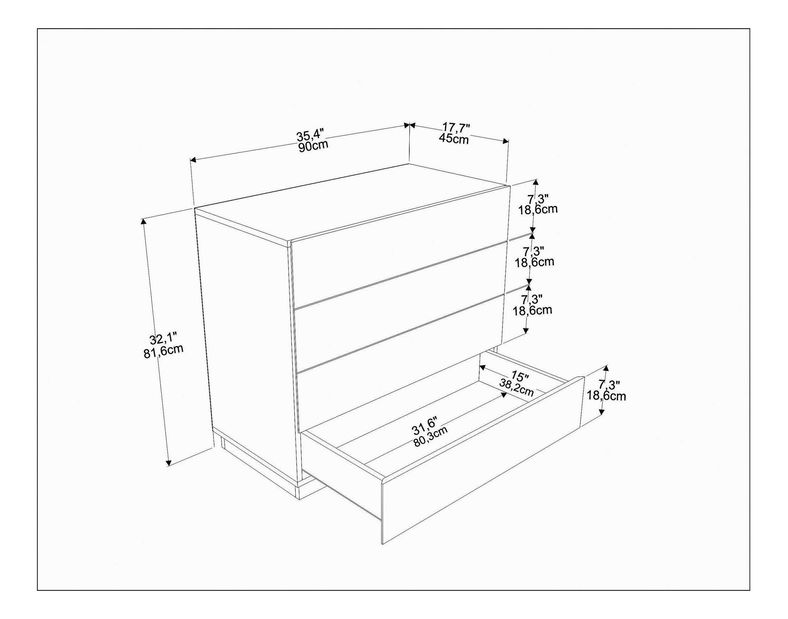 35,4"
90cm

17,7"
45cm

7,3"
18,6cm

7,3"
18,6cm

7,3"
18,6cm

32,1"
81,6cm

15"
38,2cm

7,3"
18,6cm

31,6"
80,3cm