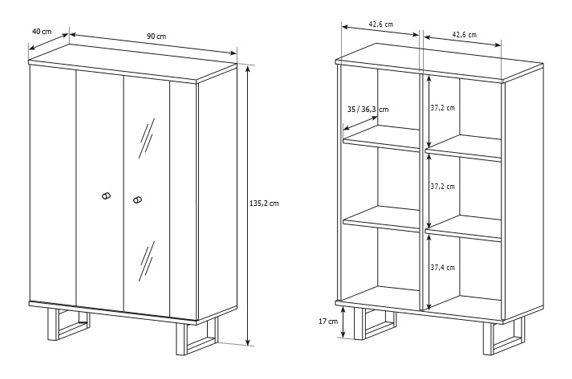 40 cm
90 cm
135,2 cm
42,6 cm
42,6 cm
35 / 36,3 cm
37,2 cm
37,2 cm
37,4 cm
17 cm