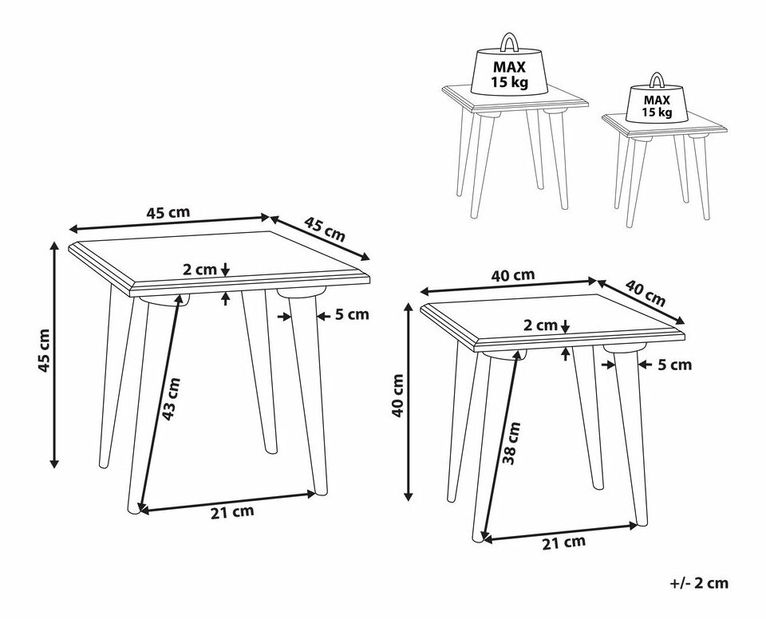 MAX
15 kg

MAX
15 kg

45 cm
45 cm
2 cm
5 cm
45 cm
43 cm
21 cm

40 cm
40 cm
2 cm
5 cm
40 cm
38 cm
21 cm

+/- 2 cm