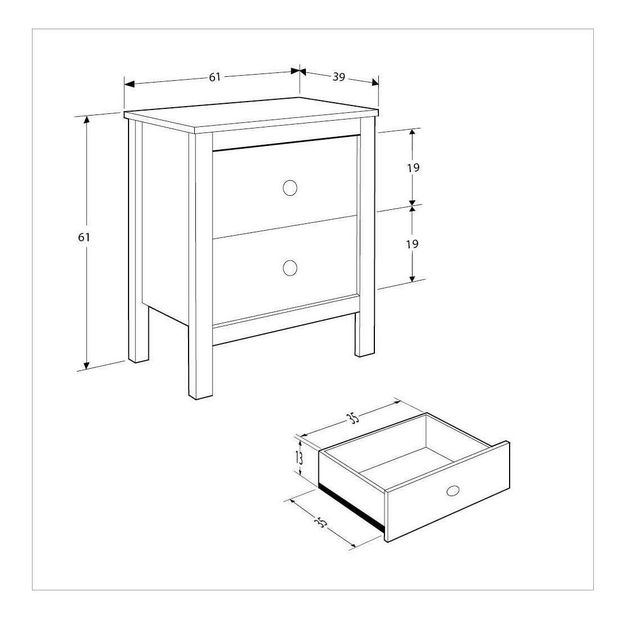 61
39
61
19
19
35
13
35