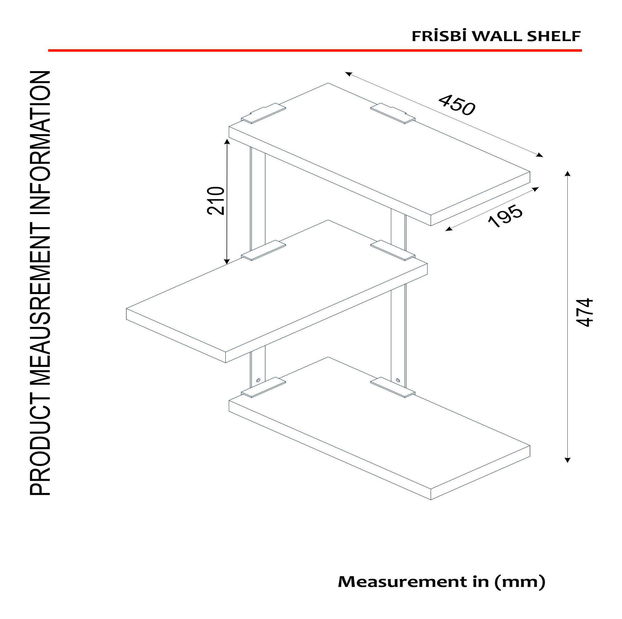 FRİSBİ WALL SHELF

PRODUCT MEAUSREMENT INFORMATION

450

210

195

474

Measurement in (mm)