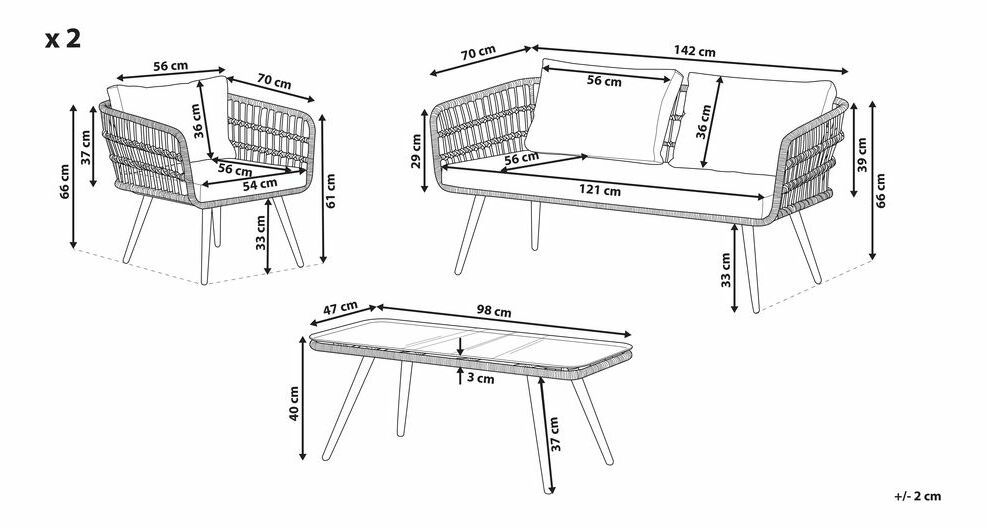 x 2

56 cm
70 cm
36 cm
37 cm
66 cm
56 cm
54 cm
61 cm
33 cm

70 cm
142 cm
56 cm
36 cm
29 cm
56 cm
121 cm
39 cm
66 cm
33 cm

47 cm
98 cm
3 cm
40 cm
37 cm

+/- 2 cm