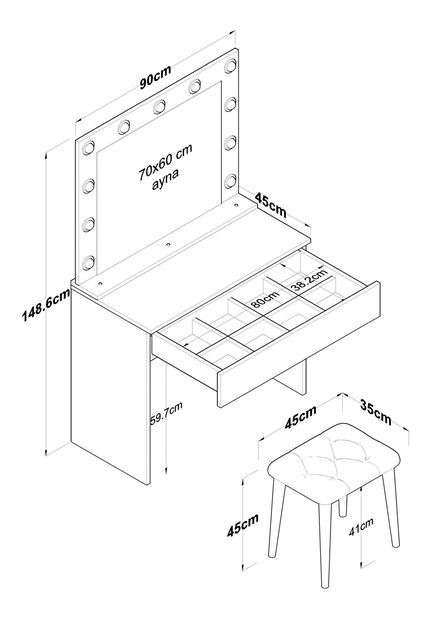 90cm

70x60 cm
ayna

45cm

148.6cm

80cm

38.2cm

59.7cm

45cm

35cm

45cm

41cm