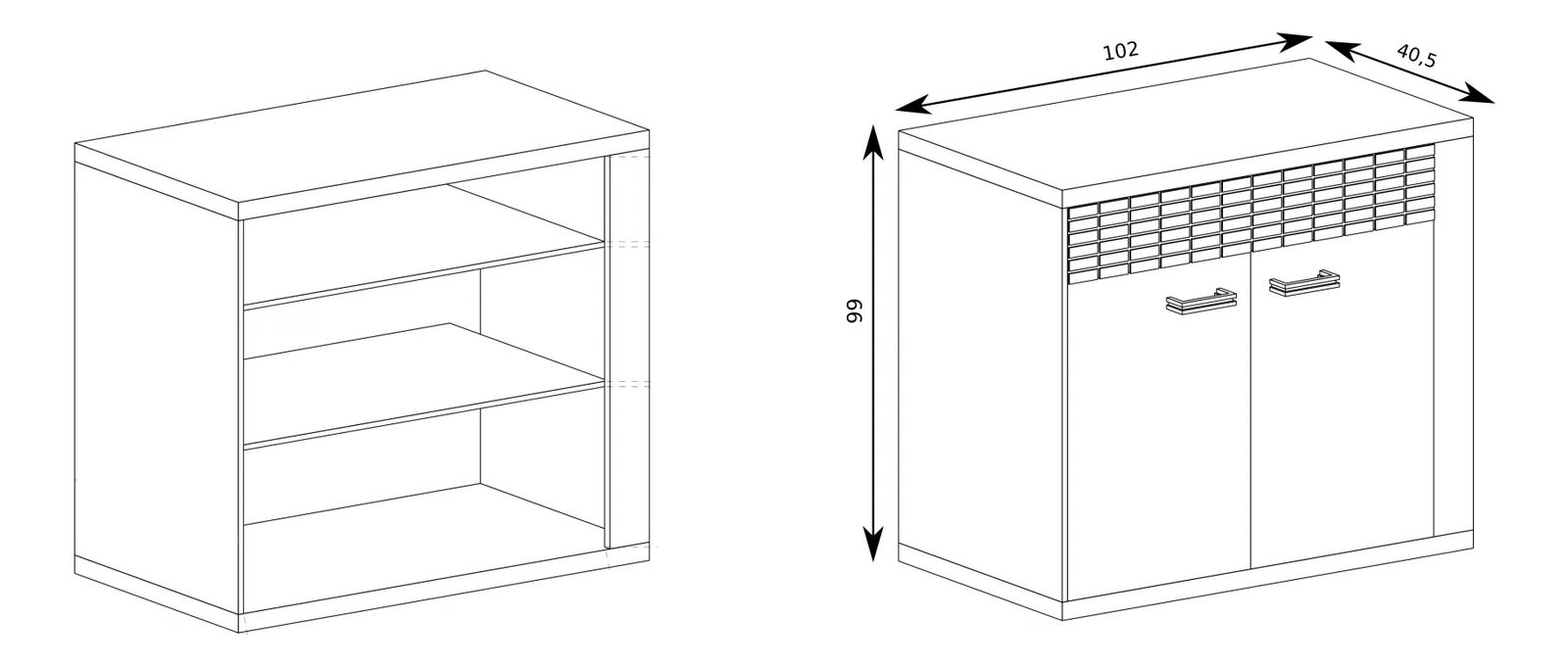 102
40,5
99