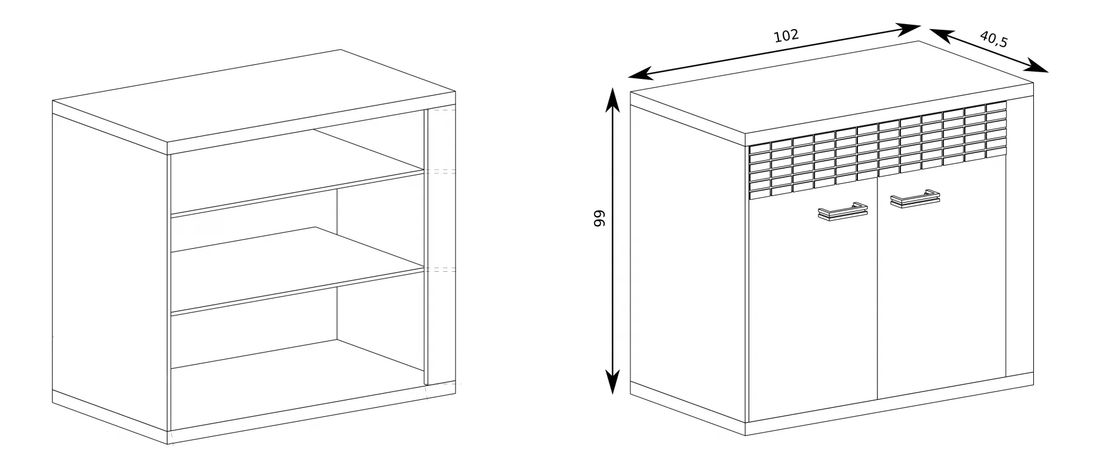 102
40,5
99