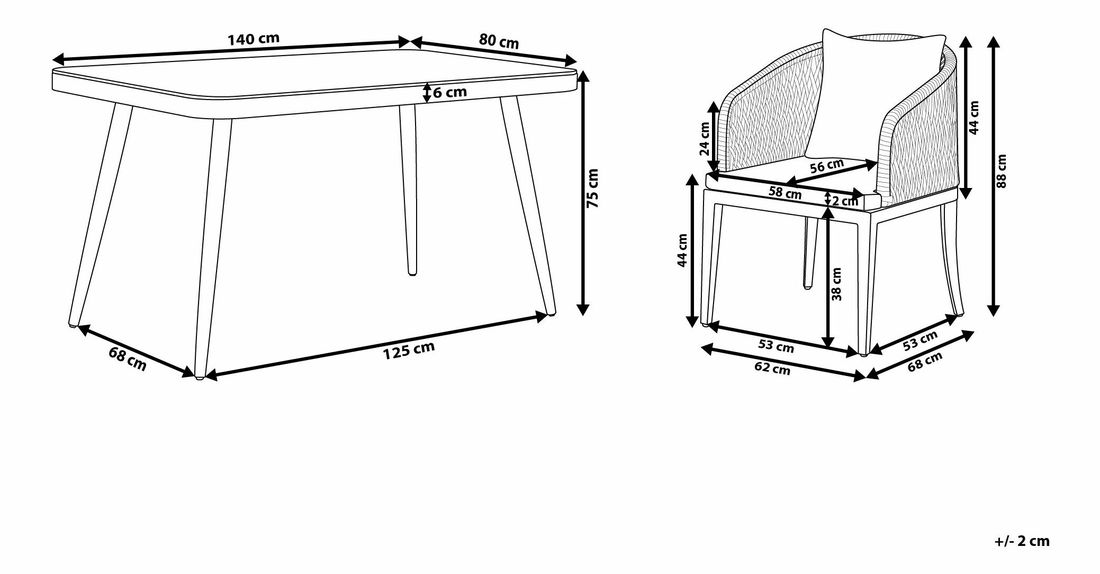 140 cm
80 cm
6 cm
75 cm
68 cm
125 cm
24 cm
56 cm
58 cm
2 cm
44 cm
88 cm
44 cm
38 cm
53 cm
53 cm
62 cm
68 cm
+/- 2 cm