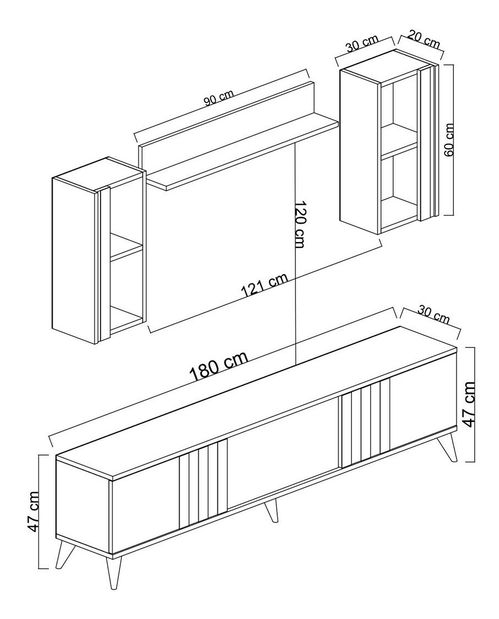 30 cm
20 cm
90 cm
60 cm
120 cm
121 cm
30 cm
180 cm
47 cm
47 cm