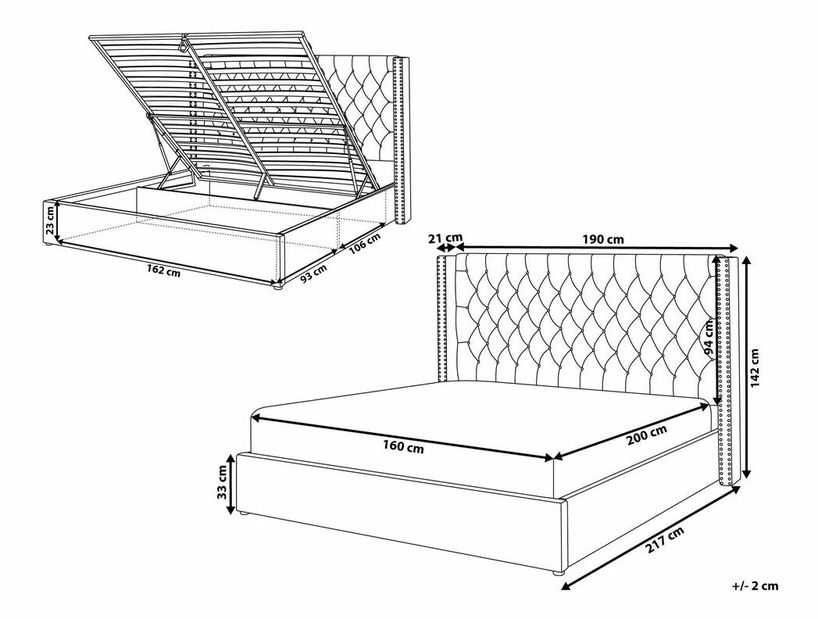 23 cm
162 cm
93 cm
106 cm
21 cm
190 cm
94 cm
142 cm
160 cm
200 cm
33 cm
217 cm
+/- 2 cm