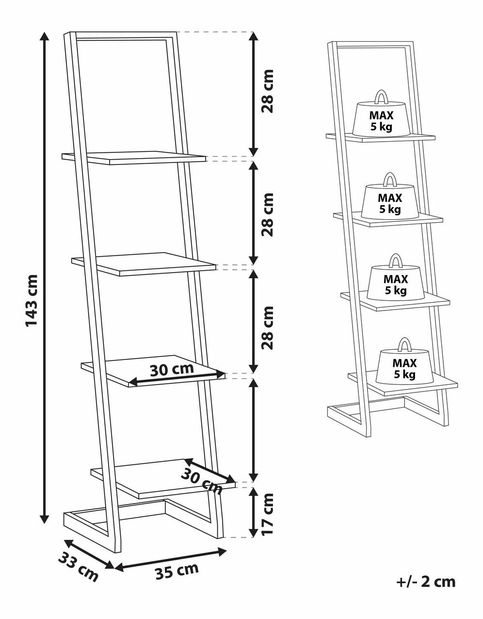 143 cm

28 cm

28 cm

28 cm

30 cm

30 cm

17 cm

33 cm

35 cm

MAX 5 kg

MAX 5 kg

MAX 5 kg

MAX 5 kg

+/- 2 cm