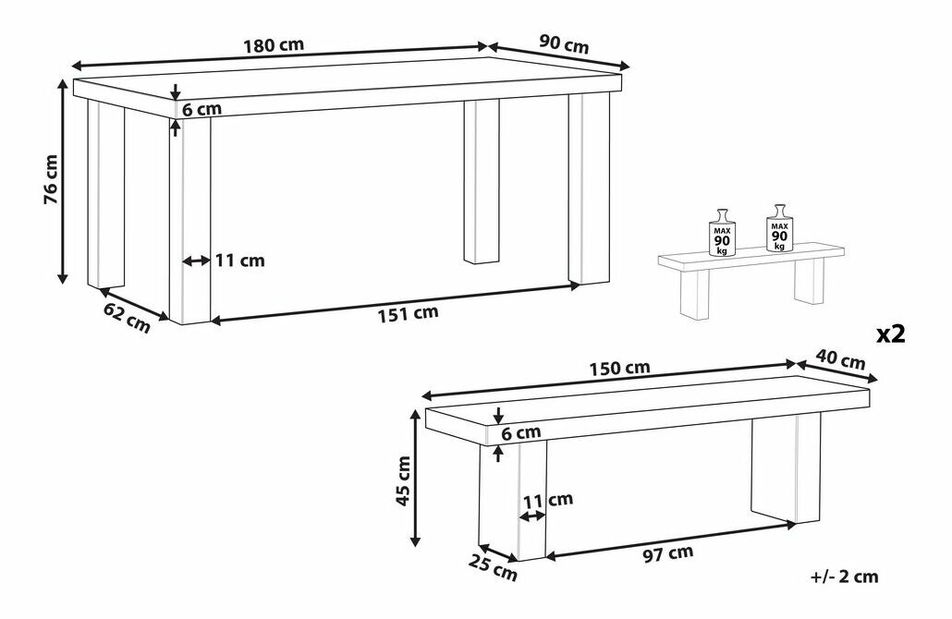 180 cm
90 cm
6 cm
76 cm
11 cm
62 cm
151 cm
MAX 90 kg
MAX 90 kg
x2
150 cm
40 cm
6 cm
45 cm
11 cm
25 cm
97 cm
+/- 2 cm