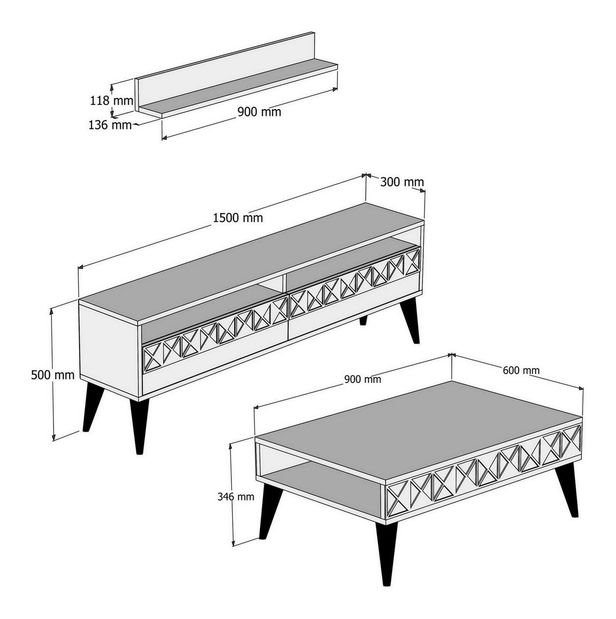 118 mm
136 mm
900 mm

1500 mm
300 mm
500 mm

900 mm
600 mm
346 mm