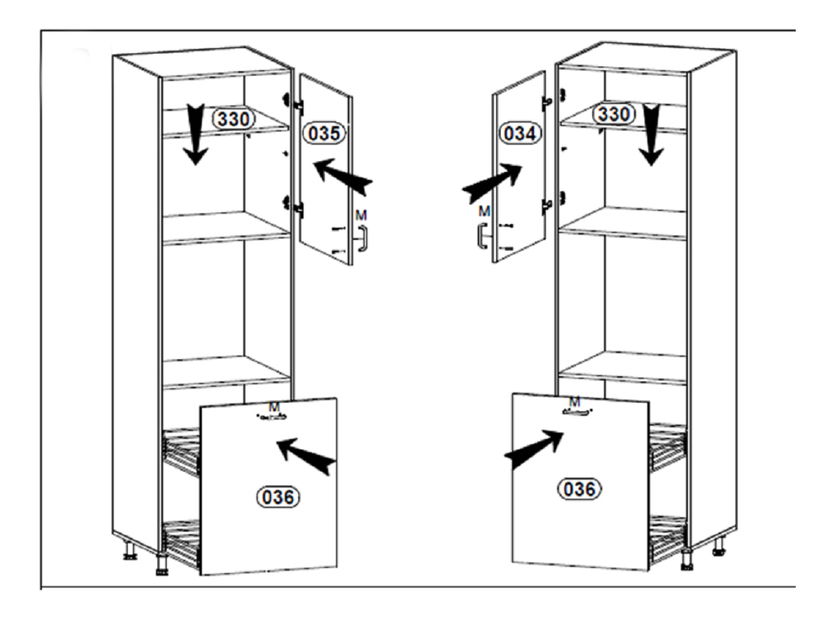 330
035
M
M
036
034
330
M
M
036