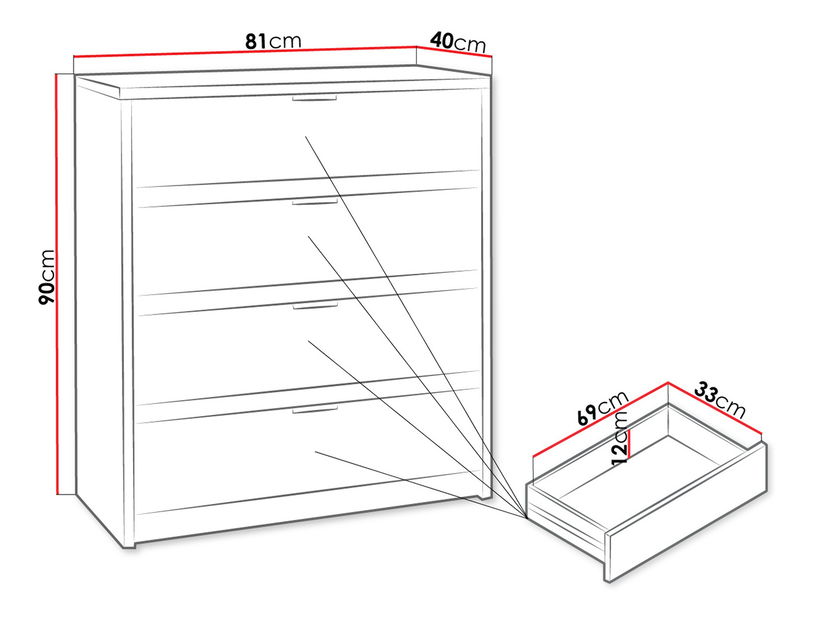 81cm
40cm
90cm
69cm
33cm
12cm