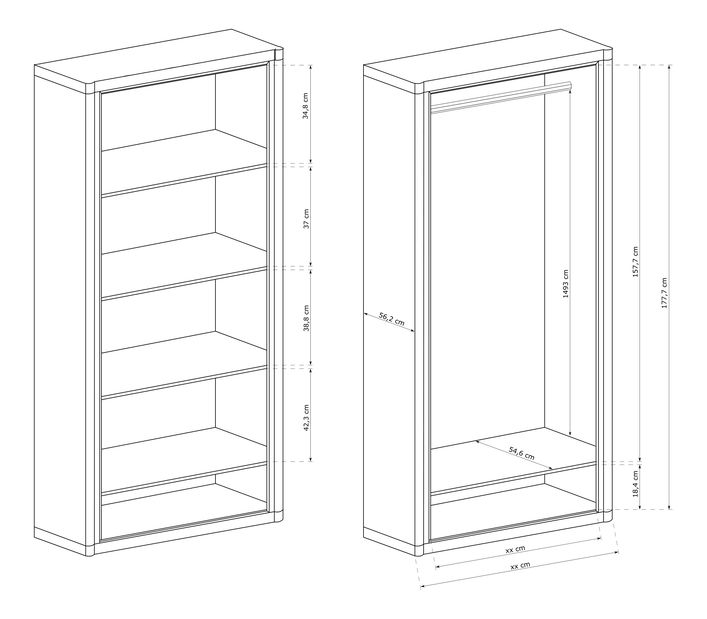 34,8 cm
37 cm
38,8 cm
42,3 cm
56,2 cm
1493 cm
54,6 cm
157,7 cm
177,7 cm
18,4 cm
xx cm
xx cm