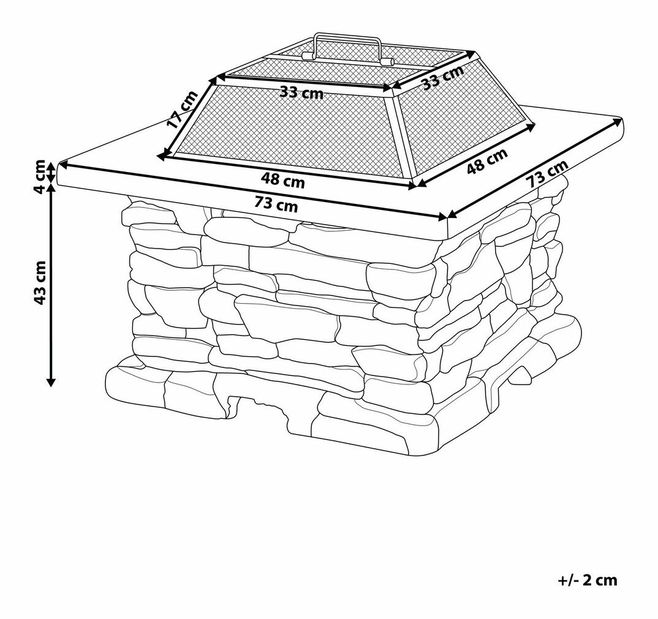 33 cm
33 cm
17 cm
48 cm
48 cm
73 cm
73 cm
4 cm
43 cm
+/- 2 cm