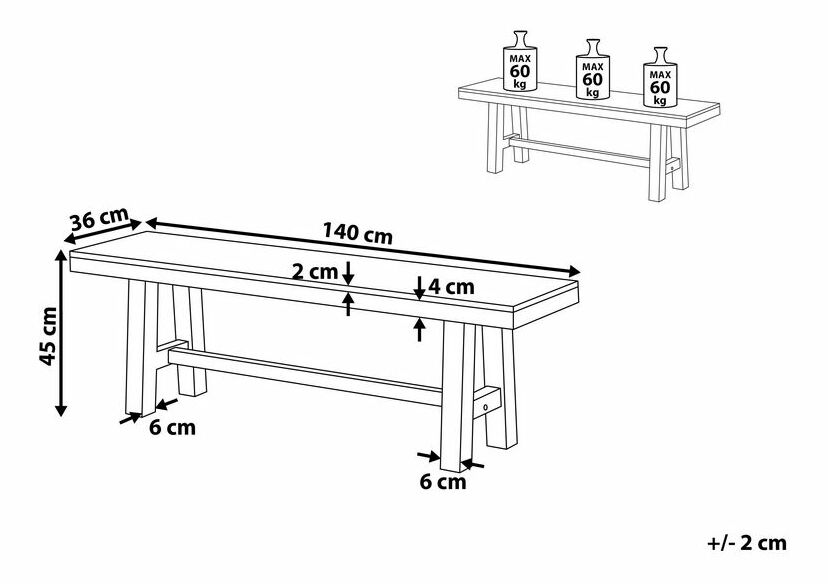 MAX
60
kg

MAX
60
kg

MAX
60
kg

36 cm

140 cm

2 cm

4 cm

45 cm

6 cm

6 cm

+/- 2 cm