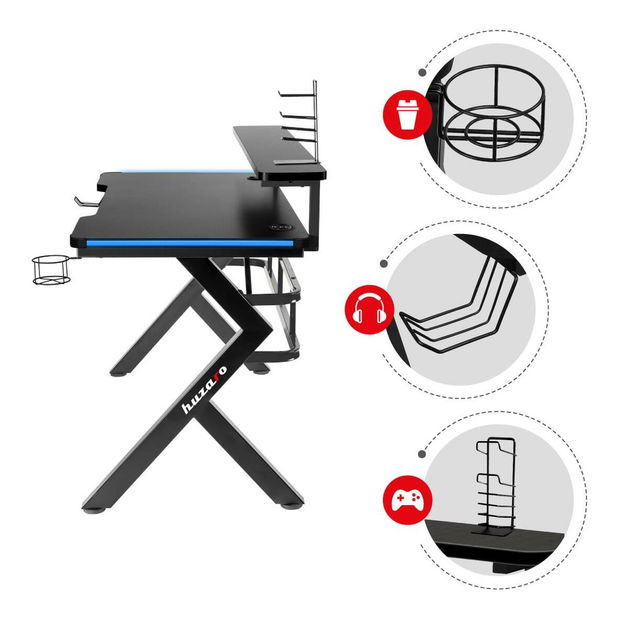 huzaro