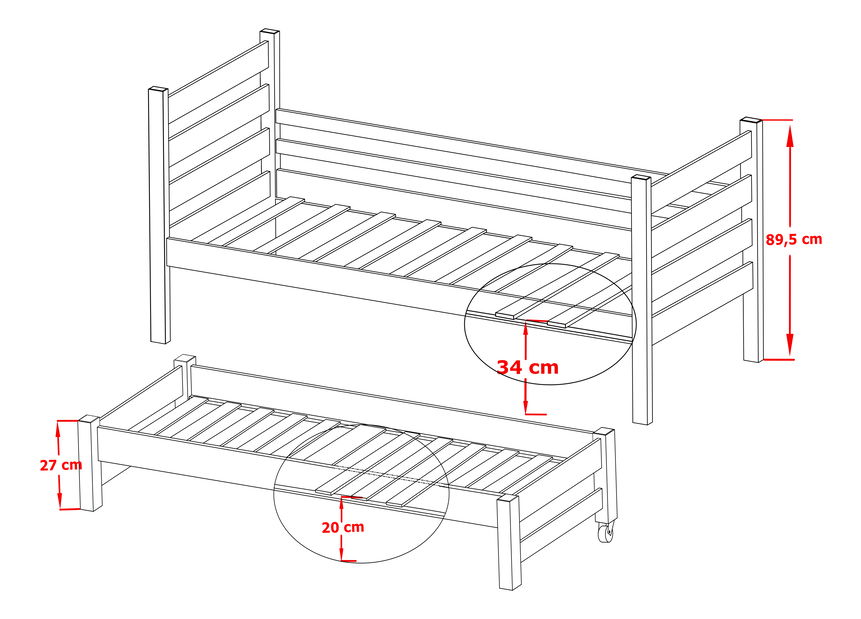 89,5 cm

34 cm

27 cm

20 cm