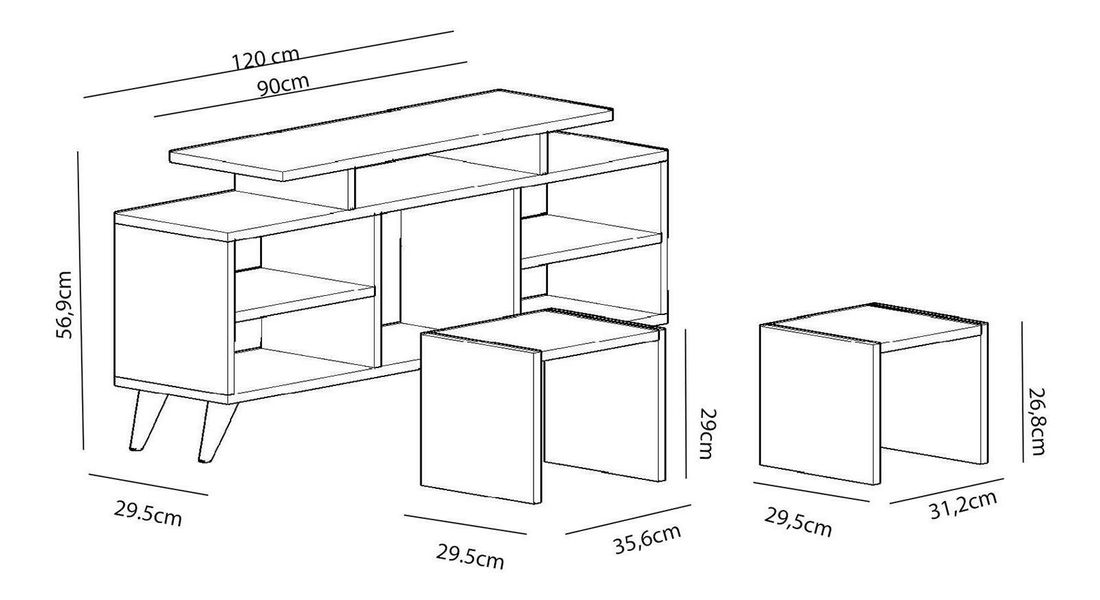 120 cm
90cm
56,9cm
29.5cm
29cm
29.5cm
35,6cm
26,8cm
29,5cm
31,2cm