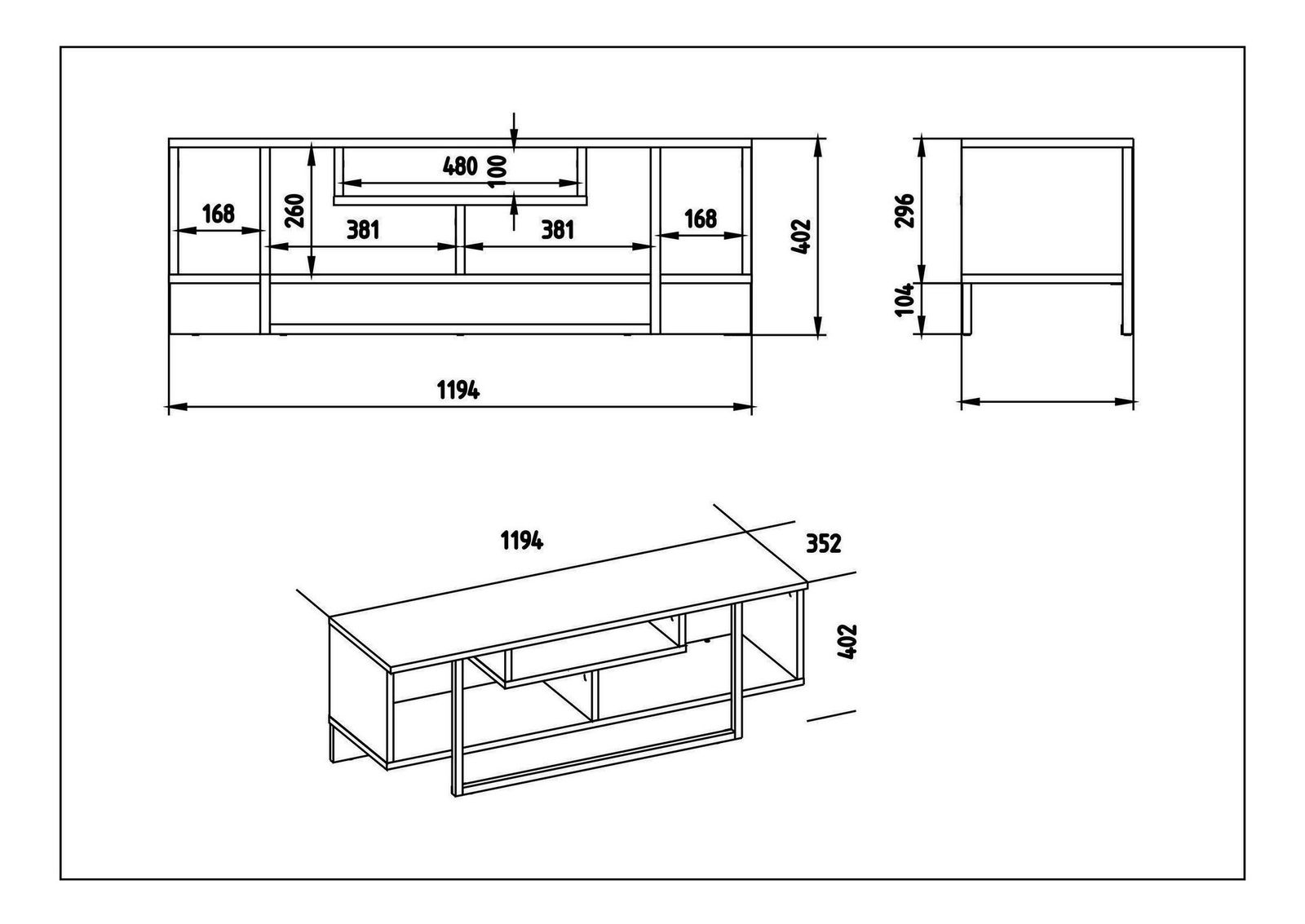 480
100
168
260
381
381
168
402
296
104
1194
1194
352
402