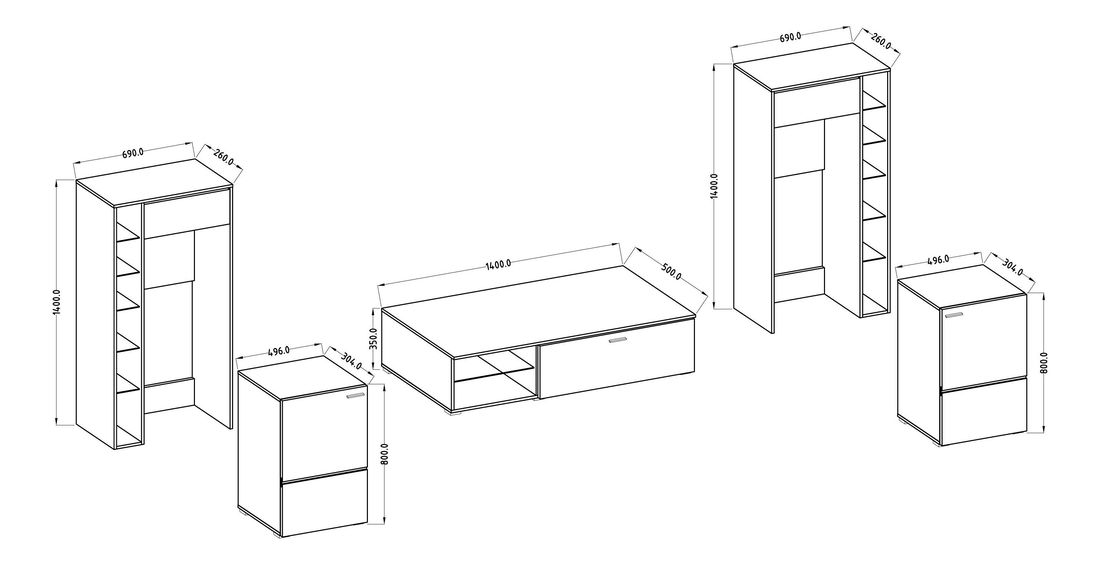 690.0
260.0
1400.0
496.0
304.0
800.0
1400.0
500.0
350.0
690.0
260.0
1400.0
496.0
304.0
800.0