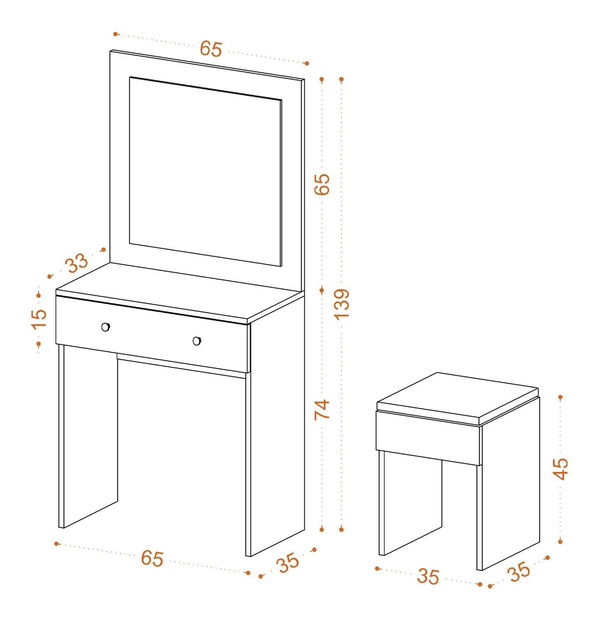 65
65
33
15
139
74
45
65
35
35
35