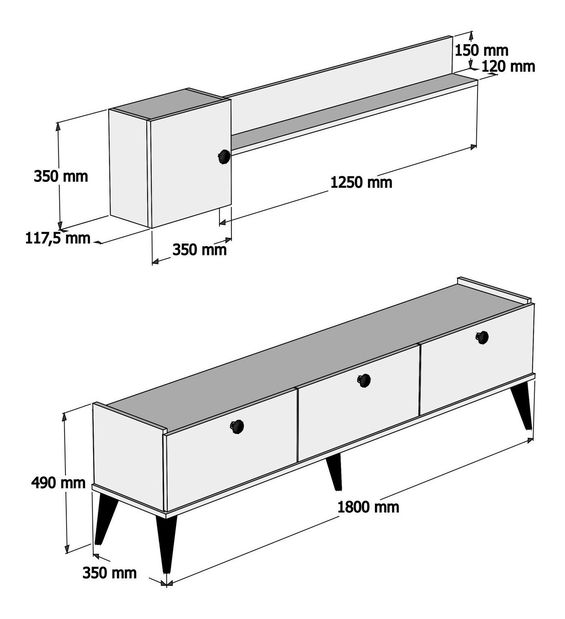 150 mm
120 mm
350 mm
1250 mm
117,5 mm
350 mm
490 mm
1800 mm
350 mm