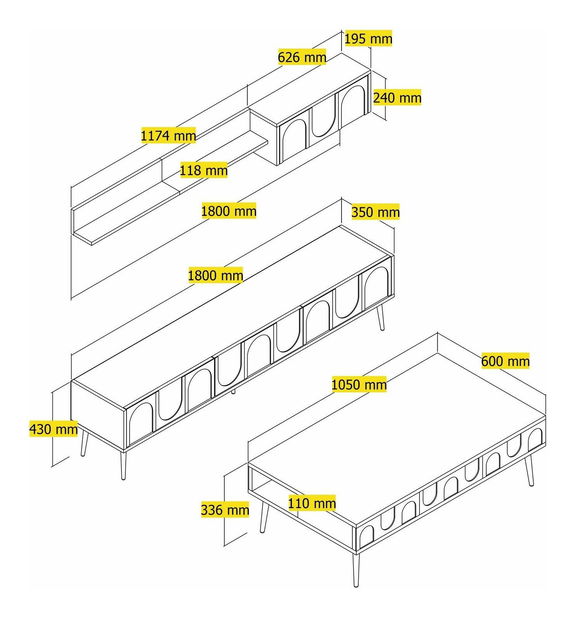 195 mm
626 mm
240 mm
1174 mm
118 mm
1800 mm
350 mm
1800 mm
600 mm
1050 mm
430 mm
336 mm
110 mm