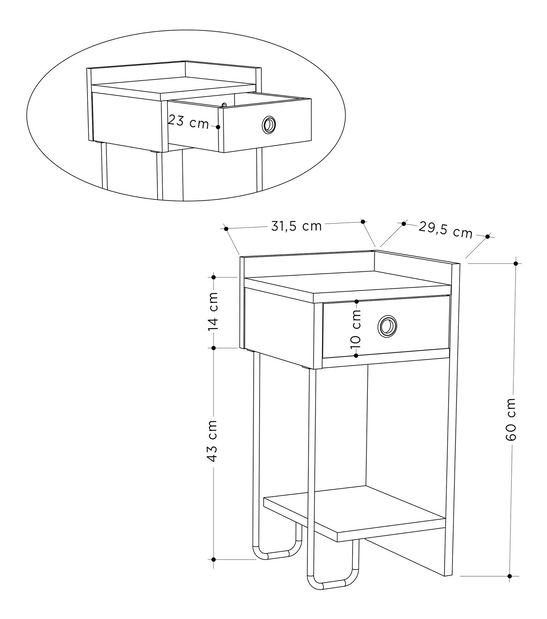 23 cm

31,5 cm
29,5 cm
14 cm
10 cm
43 cm
60 cm