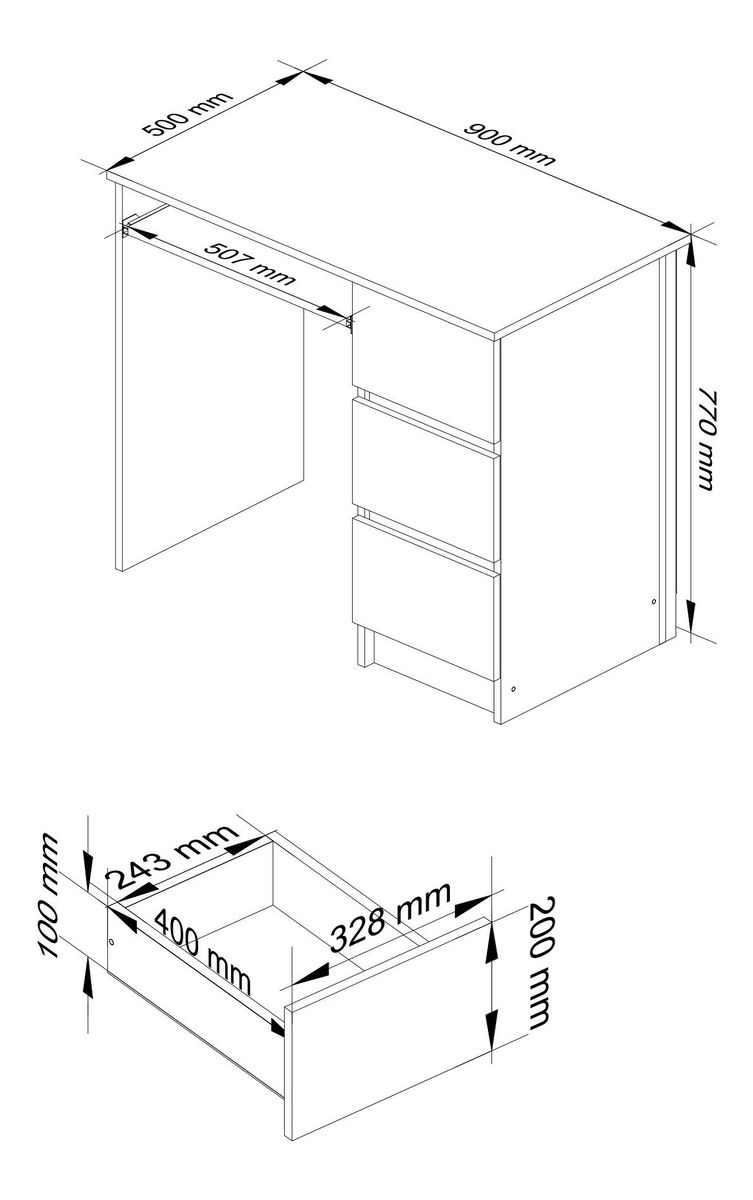 500 mm
900 mm
507 mm
770 mm
100 mm
243 mm
400 mm
328 mm
200 mm