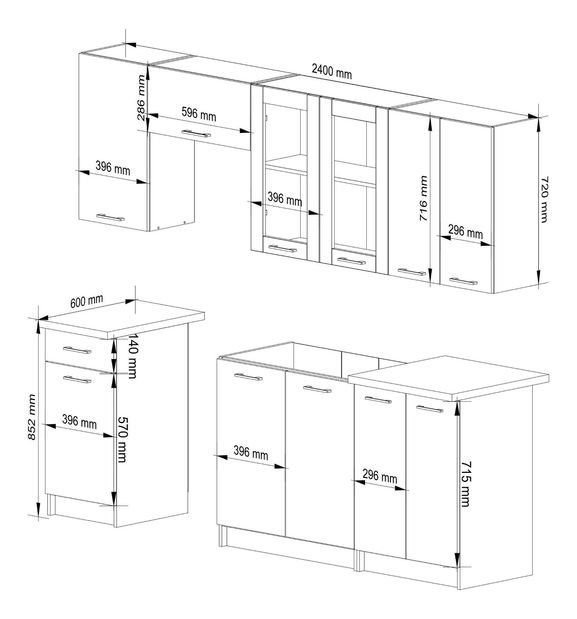 2400 mm
286 mm
596 mm
396 mm
396 mm
716 mm
296 mm
720 mm
600 mm
140 mm
852 mm
396 mm
570 mm
396 mm
296 mm
715 mm