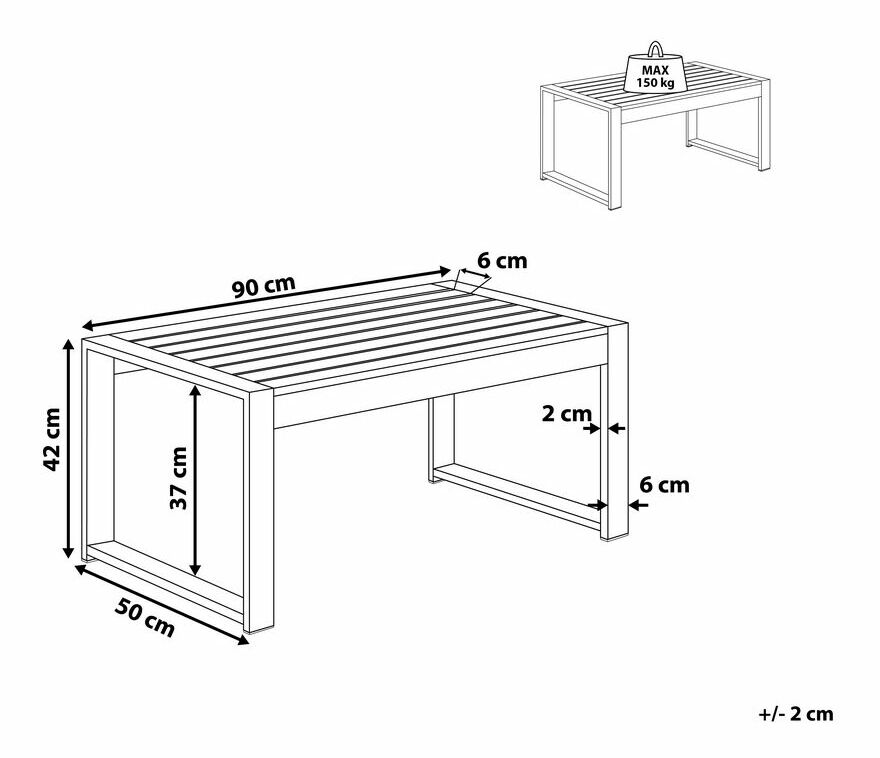 MAX
150 kg

90 cm
6 cm
42 cm
37 cm
2 cm
6 cm
50 cm

+/- 2 cm