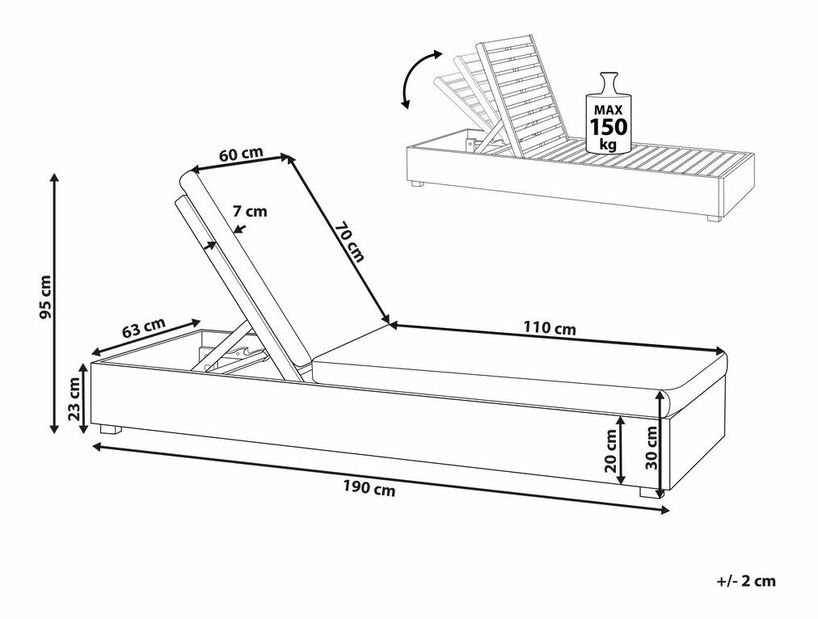 MAX
150
kg

60 cm
7 cm
70 cm
95 cm
63 cm
110 cm
23 cm
20 cm
30 cm
190 cm

+/- 2 cm