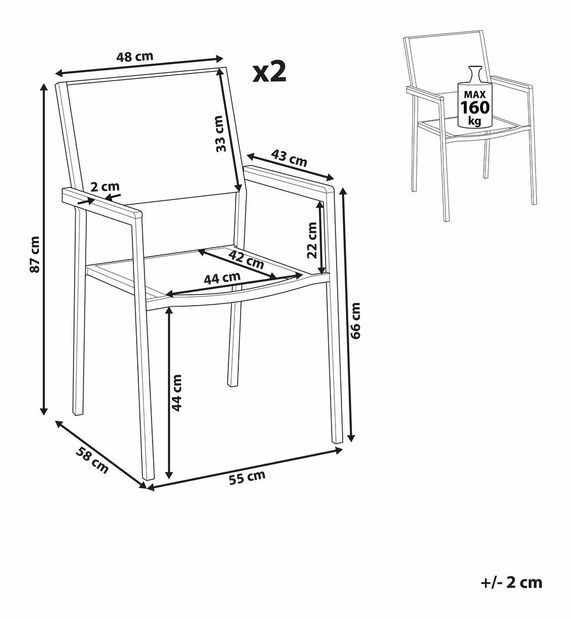 48 cm
x2
MAX
160
kg
33 cm
43 cm
2 cm
87 cm
22 cm
42 cm
44 cm
66 cm
44 cm
58 cm
55 cm
+/- 2 cm