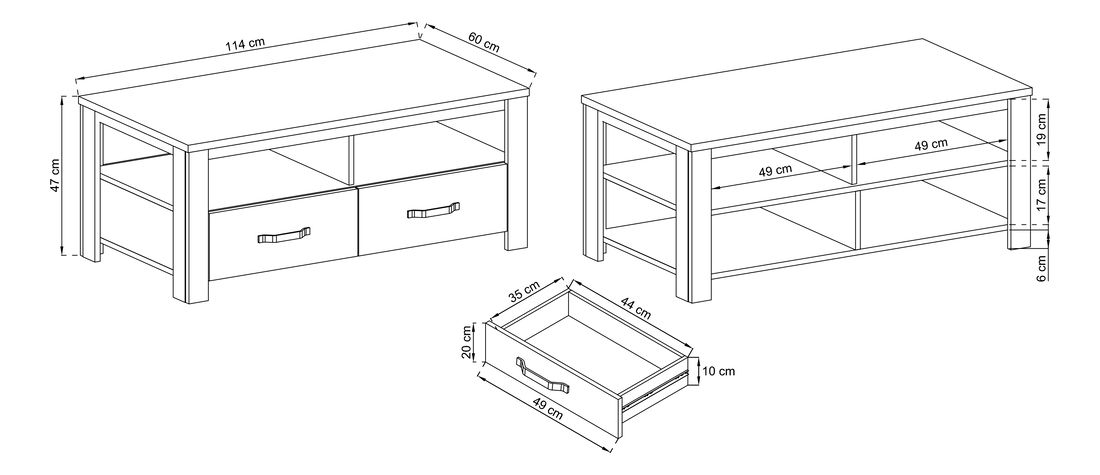 114 cm
60 cm
47 cm
49 cm
49 cm
19 cm
17 cm
6 cm
35 cm
44 cm
20 cm
10 cm
49 cm