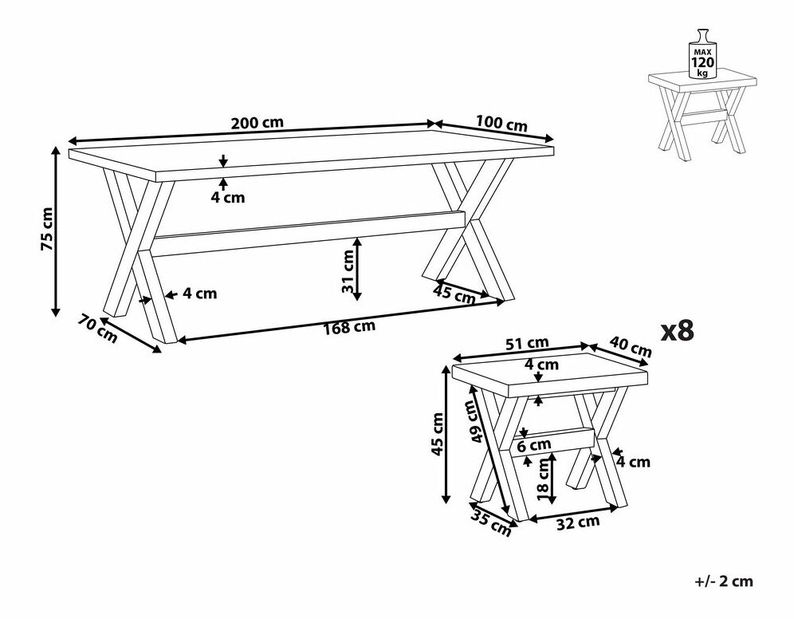 MAX
120
kg

200 cm
100 cm
4 cm
75 cm
31 cm
4 cm
45 cm
70 cm
168 cm

x8

51 cm
40 cm
4 cm
45 cm
49 cm
6 cm
4 cm
18 cm
35 cm
32 cm

+/- 2 cm